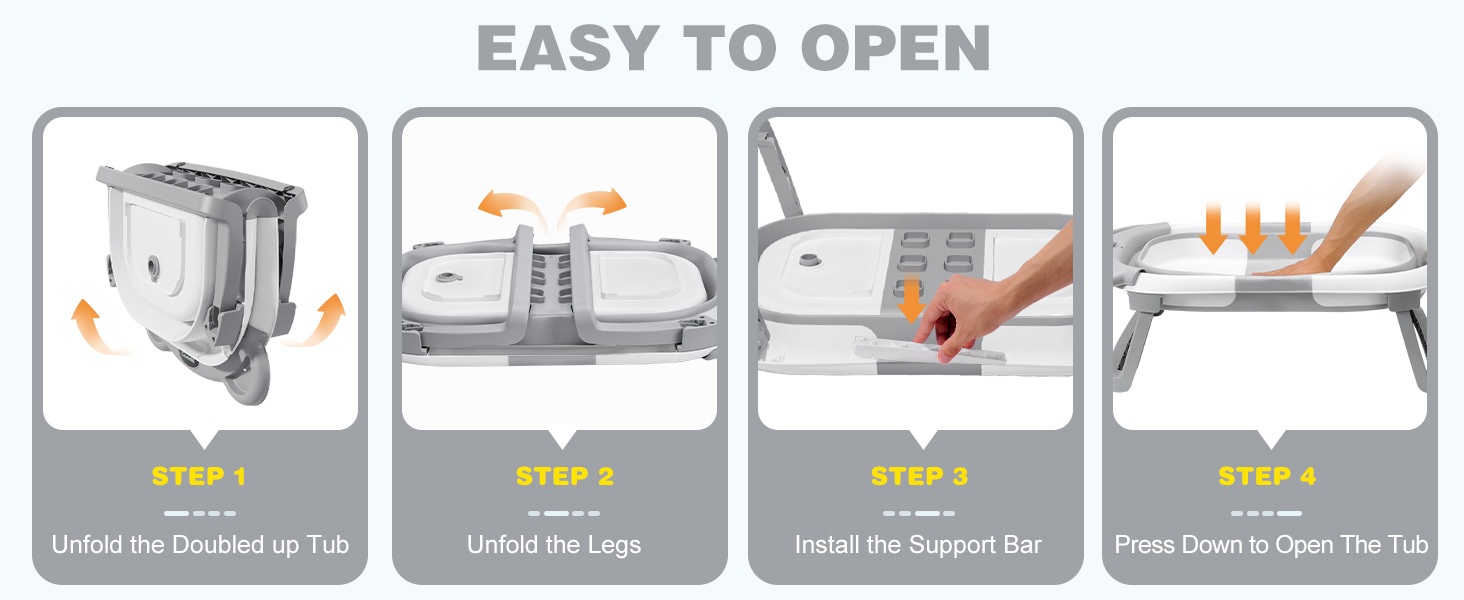 EASY TO OPEN

STEP 1

Unfold the Doubled up Tub

STEP 2

Unfold the Legs

STEP 3

Install the Support Bar

STEP 4

Press Down to Open The Tub